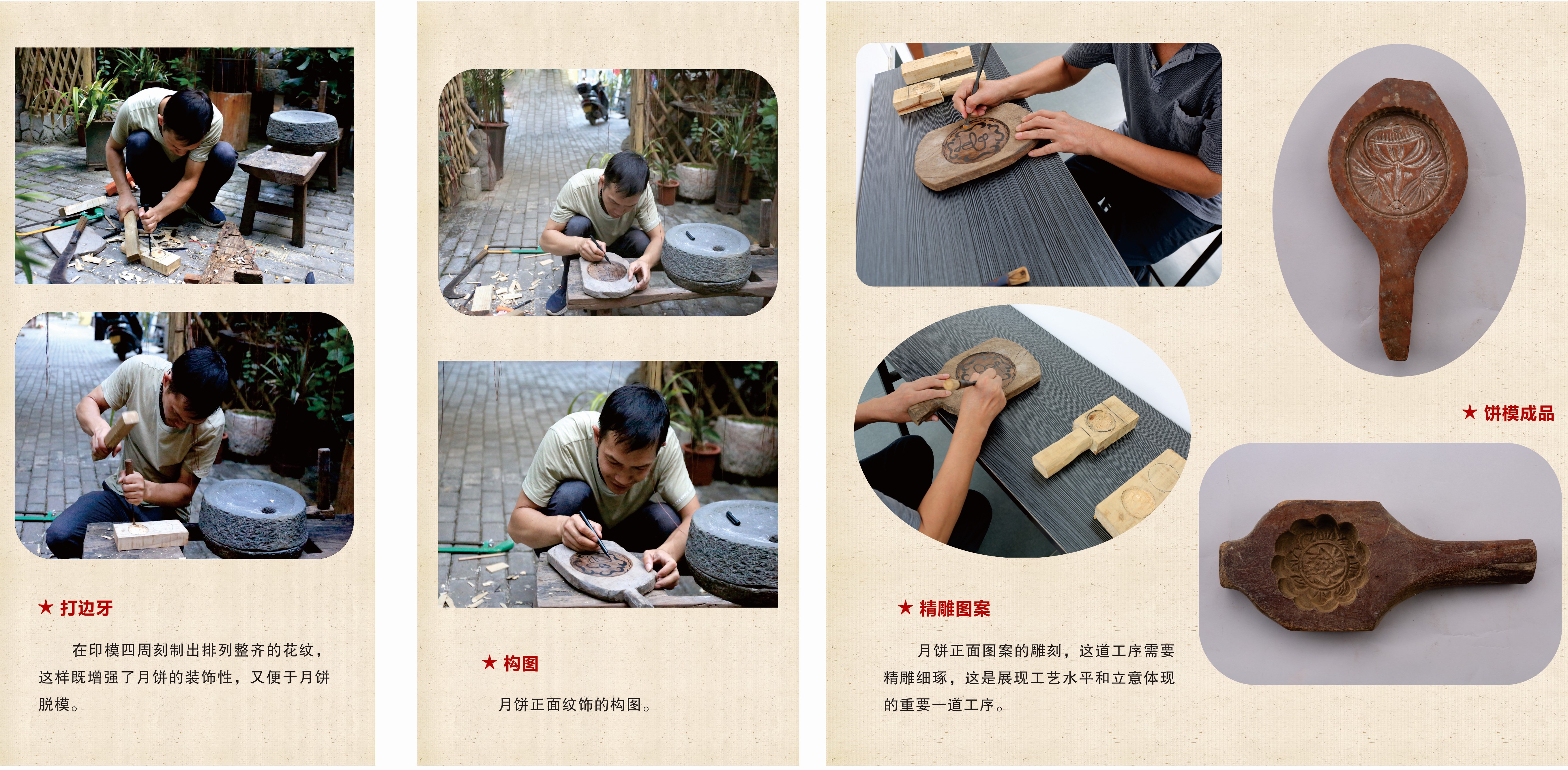 ★ 打边牙

在印模四周刻制出排列整齐的花纹，这样既增强了月饼的装饰性，又便于月饼脱模。

★ 构图

月饼正面纹饰的构图。

★ 精雕图案

月饼正面图案的雕刻，这道工序需要精雕细琢，这是展现工艺水平和立意体现的重要一道工序。

★ 饼模成品